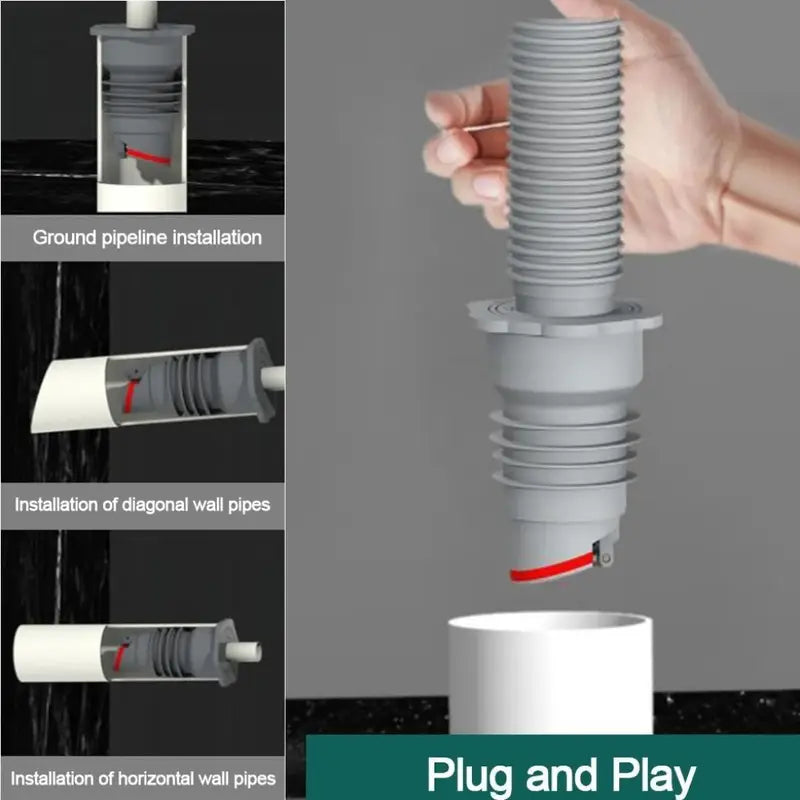 Ground pipeline installation

Installation of diagonal wall pipes

Installation of horizontal wall pipes

Plug and Play