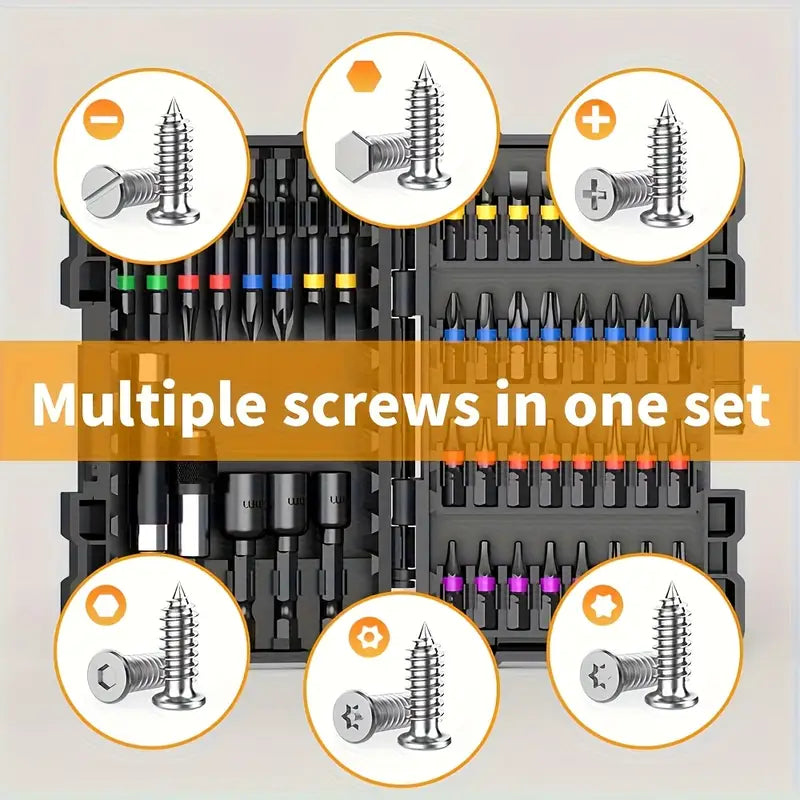 Multiple screws in one set